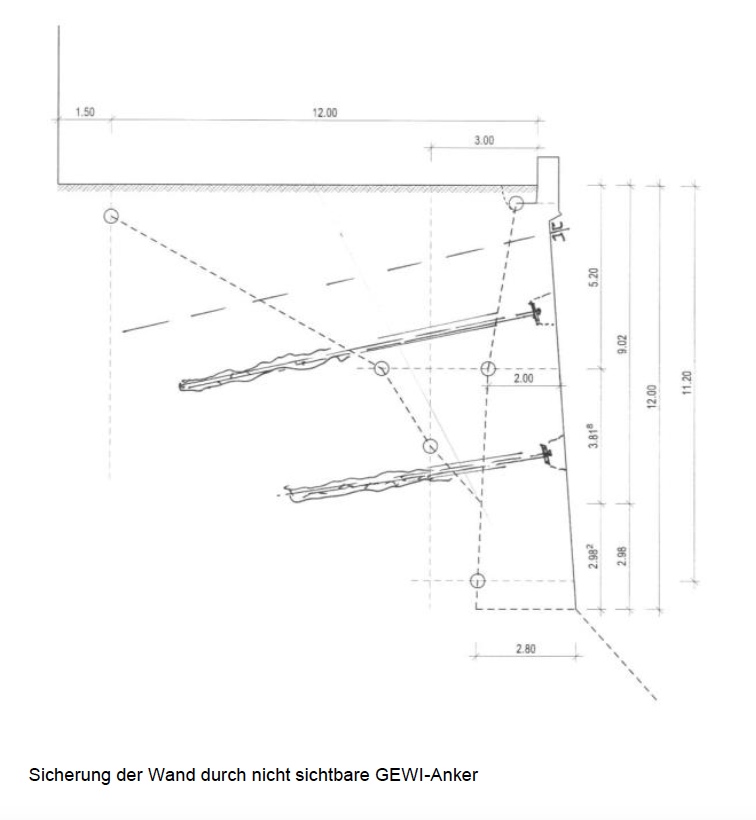 1.50

12.00

3.00

5.20

9.02

12.00

11.20

2.00

$3.81^8$

$2.98^2$

2.98

2.80

Sicherung der Wand durch nicht sichtbare GEWI-Anker